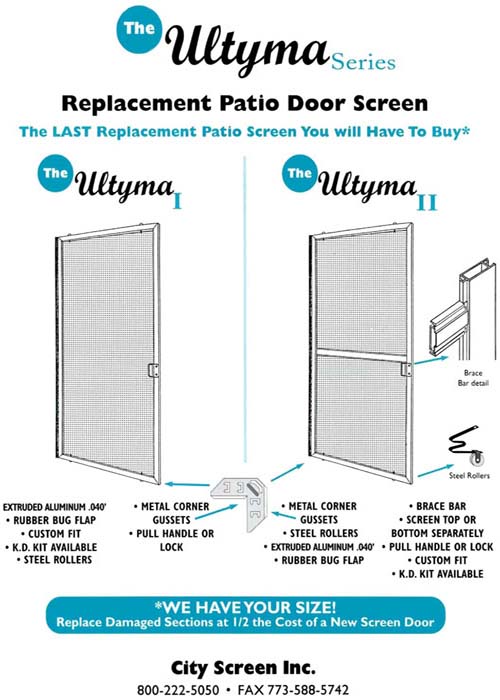 The Ultyma Series

Replacement Patio Door Screen

The LAST Replacement Patio Screen You will Have To Buy*

The Ultyma I

The Ultyma II

Brace Bar detail

Steel Rollers

EXTRUDED ALUMINUM .040'
• RUBBER BUG FLAP
• CUSTOM FIT
• K.D. KIT AVAILABLE
• STEEL ROLLERS

• METAL CORNER GUSSETS
• PULL HANDLE OR LOCK

• METAL CORNER GUSSETS
• STEEL ROLLERS
• EXTRUDED ALUMINUM .040'
• RUBBER BUG FLAP

• BRACE BAR
• SCREEN TOP OR BOTTOM SEPARATELY
• PULL HANDLE OR LOCK
• CUSTOM FIT
• K.D. KIT AVAILABLE

*WE HAVE YOUR SIZE!
Replace Damaged Sections at 1/2 the Cost of a New Screen Door

City Screen Inc.
800-222-5050 • FAX 773-588-5742